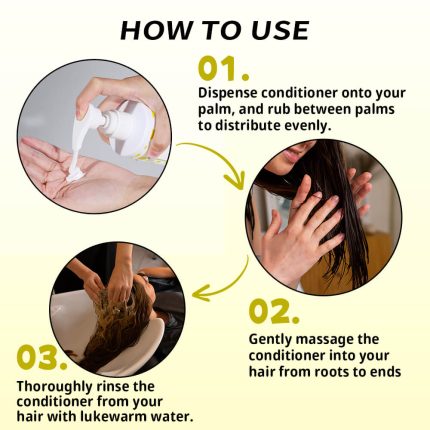 HOW TO USE

01.
Dispense conditioner onto your palm, and rub between palms to distribute evenly.

02.
Gently massage the conditioner into your hair from roots to ends

03.
Thoroughly rinse the conditioner from your hair with lukewarm water.