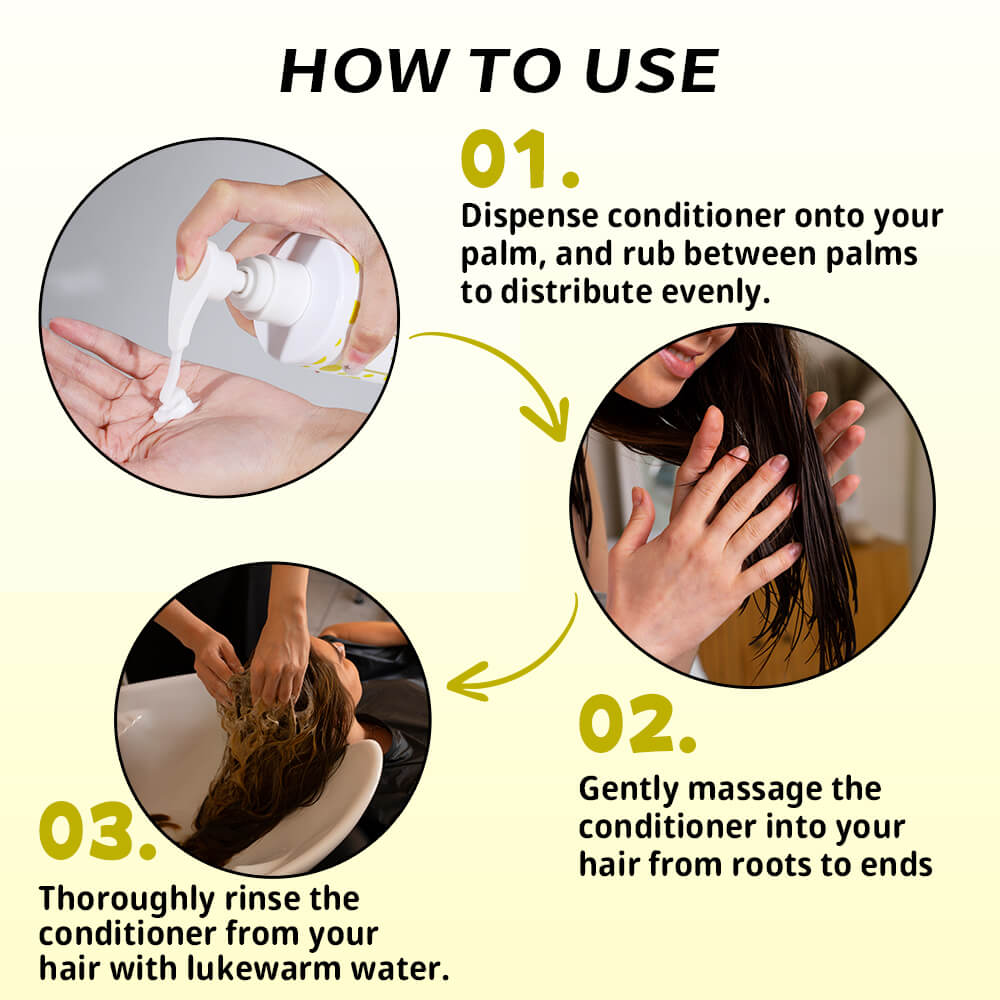 HOW TO USE

01.

Dispense conditioner onto your palm, and rub between palms to distribute evenly.

02.

Gently massage the conditioner into your hair from roots to ends

03.

Thoroughly rinse the conditioner from your hair with lukewarm water.