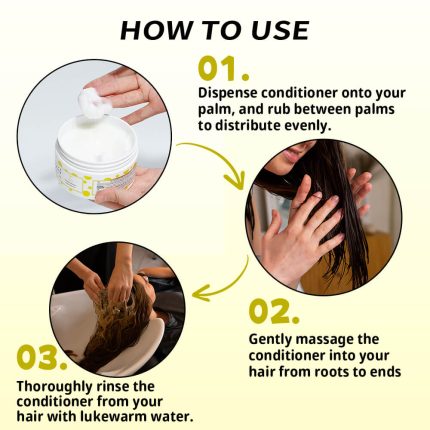 HOW TO USE

01.

Dispense conditioner onto your palm, and rub between palms to distribute evenly.

02.

Gently massage the conditioner into your hair from roots to ends

03.

Thoroughly rinse the conditioner from your hair with lukewarm water.