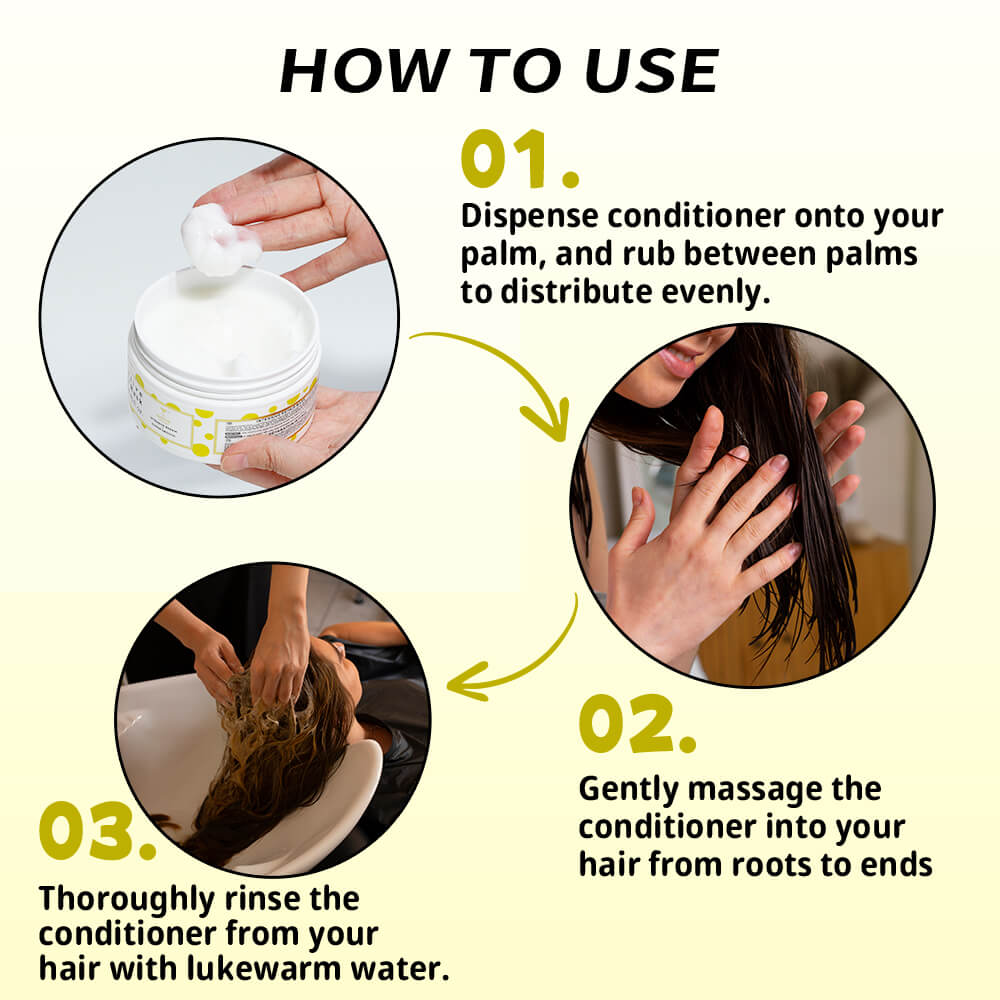 HOW TO USE

01.

Dispense conditioner onto your palm, and rub between palms to distribute evenly.

02.

Gently massage the conditioner into your hair from roots to ends

03.

Thoroughly rinse the conditioner from your hair with lukewarm water.